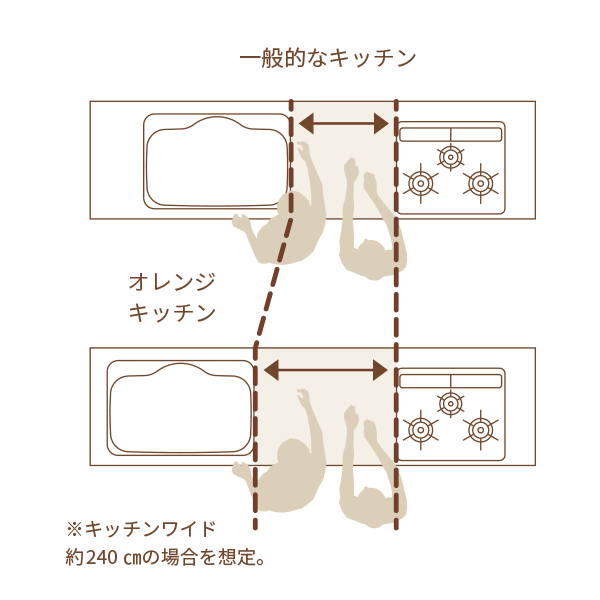 一般的なキッチン

オレンジ
キッチン

※キッチンワイド
約240 ㎝の場合を想定。